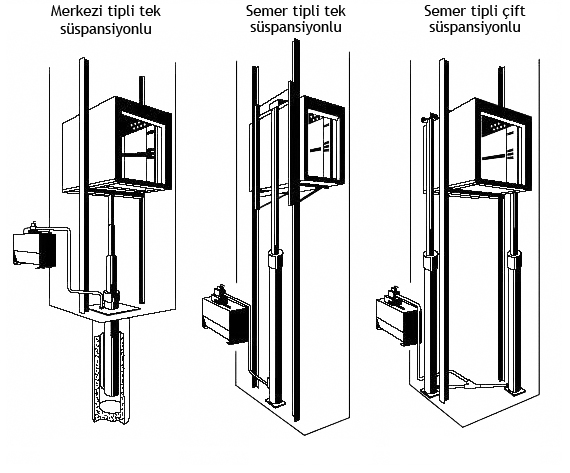 Merkezi tipli tek süspansiyonlu

Semer tipli tek süspansiyonlu

Semer tipli çift süspansiyonlu